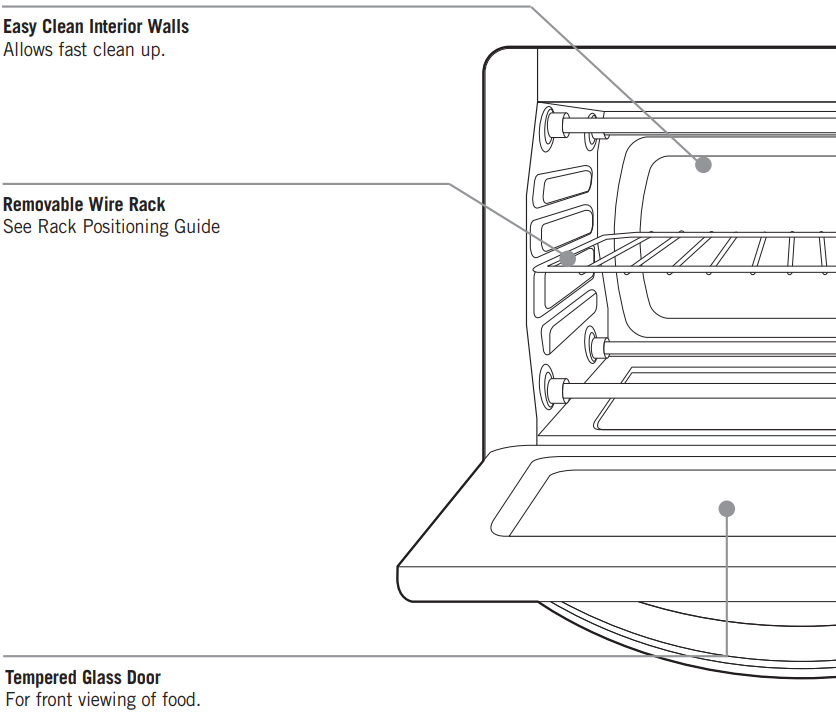 Easy Clean Interior Walls
Allows fast clean up.

Removable Wire Rack
See Rack Positioning Guide

Tempered Glass Door
For front viewing of food.