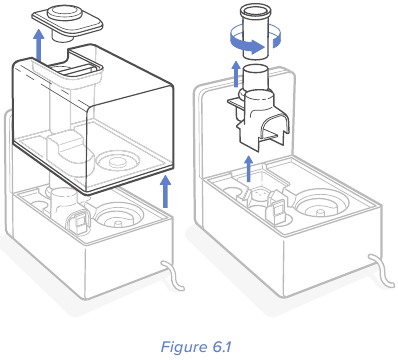 Figure 6.1