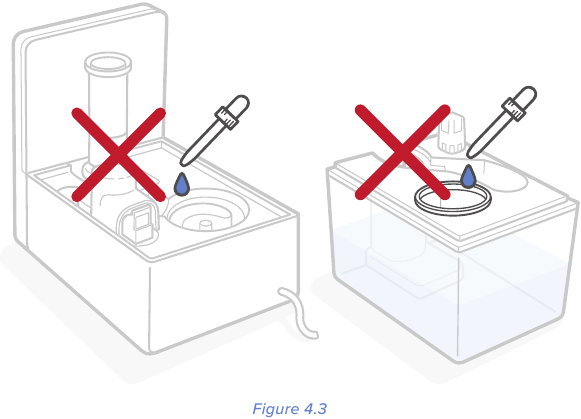 Figure 4.3