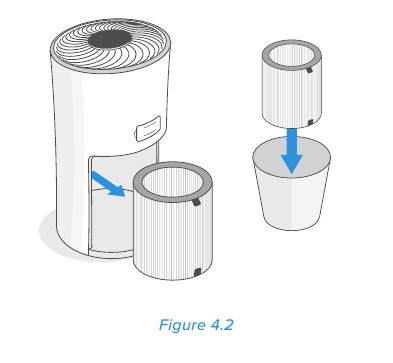 Figure 4.2