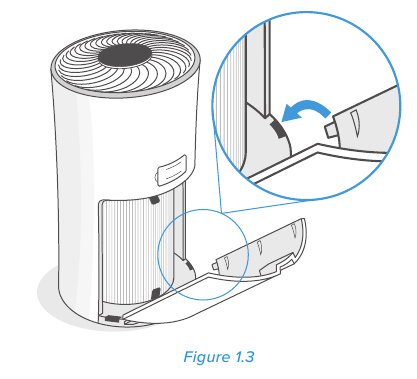 Figure 1.3