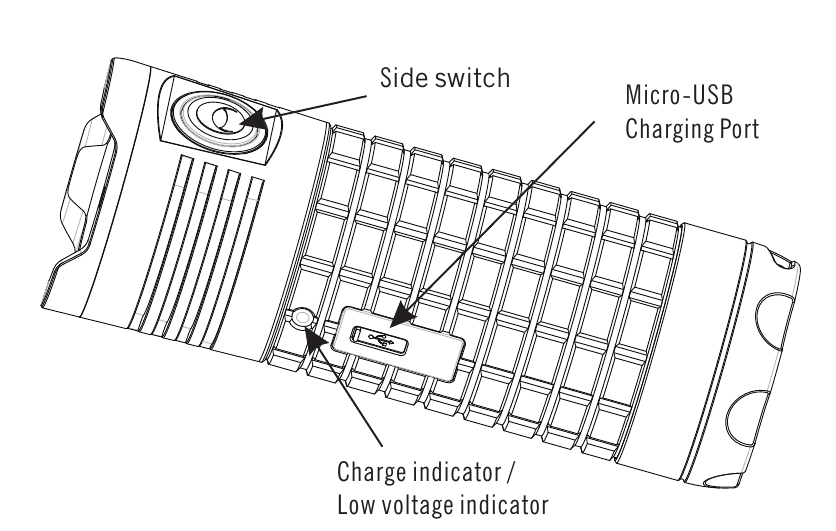 Side switch

Micro-USB
Charging Port

Charge indicator /
Low voltage indicator