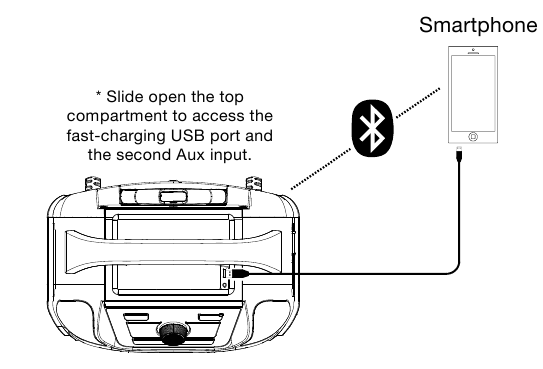 Smartphone

* Slide open the top compartment to access the fast-charging USB port and the second Aux input.