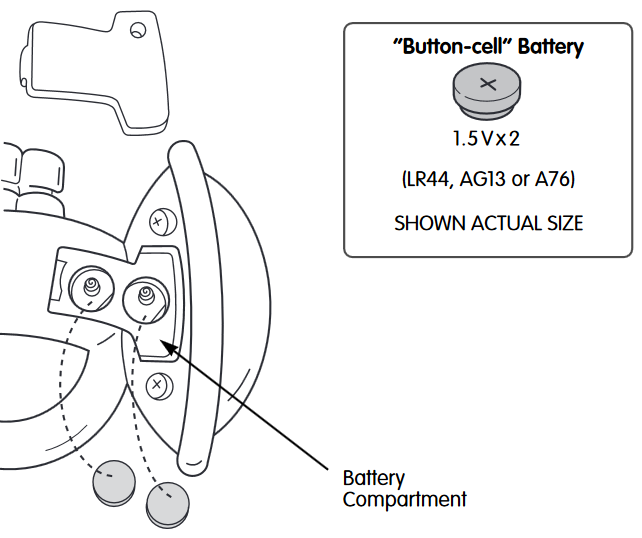 "Button-cell" Battery

1.5 V x 2

(LR44, AG13 or A76)

SHOWN ACTUAL SIZE

Battery Compartment