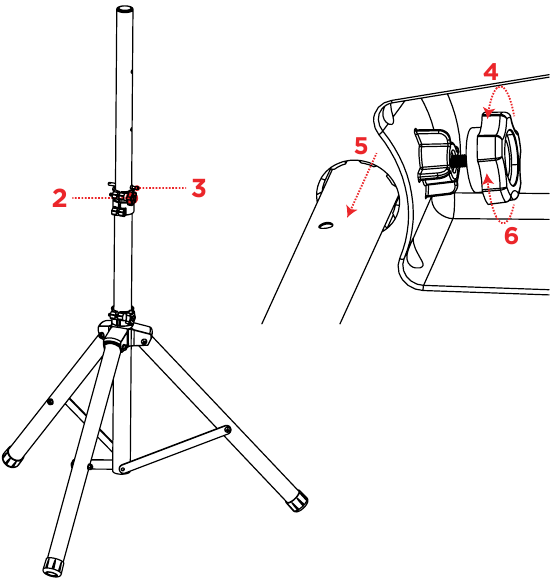 2
3
4
5
6