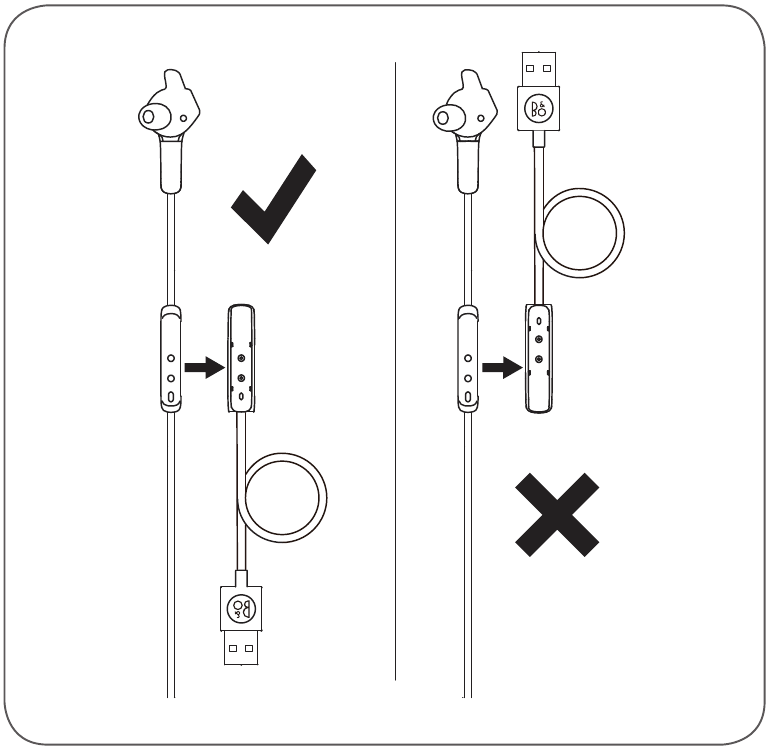 B&O

B&O