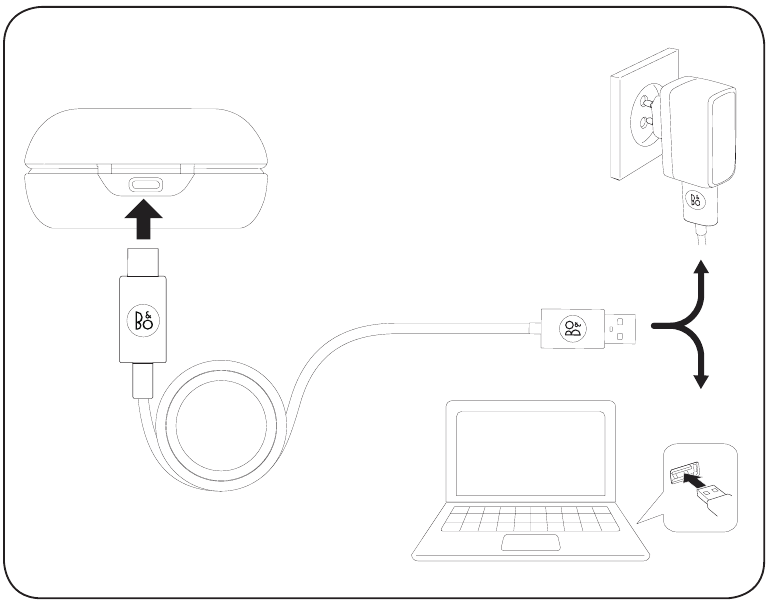 B&O

B&O

B&O