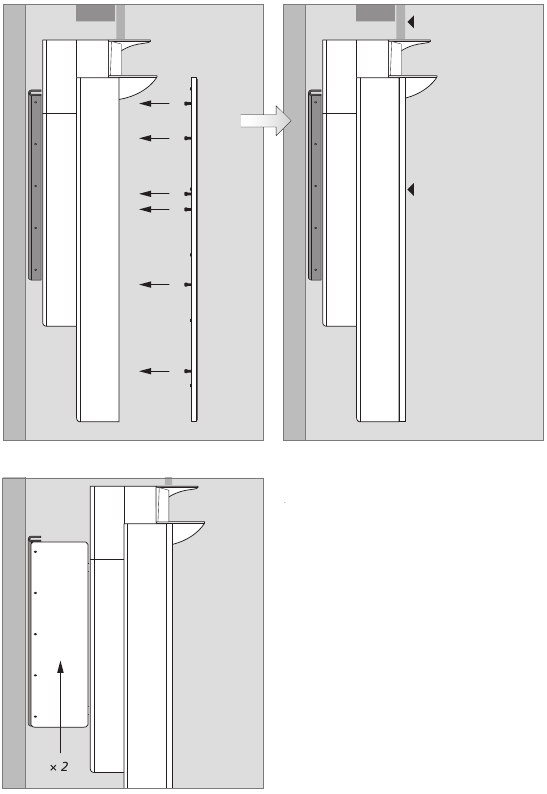 × 2