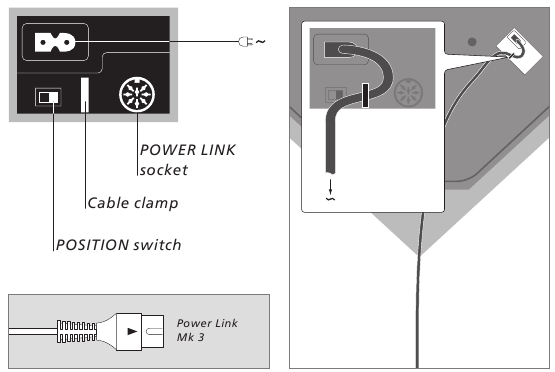 ~

POWER LINK socket

Cable clamp

POSITION switch

Power Link Mk 3

~