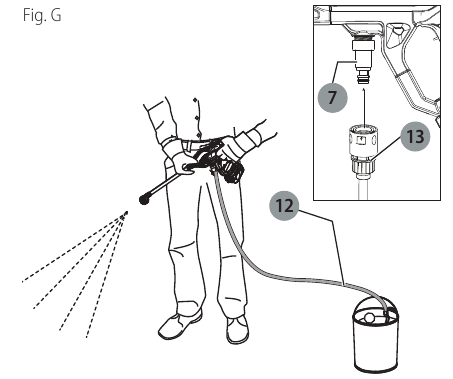 Fig. G

7

13

12