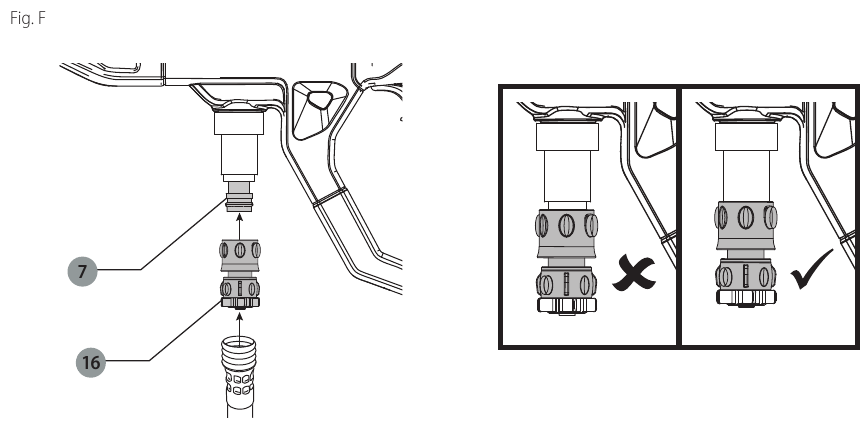 Fig. F

7

16