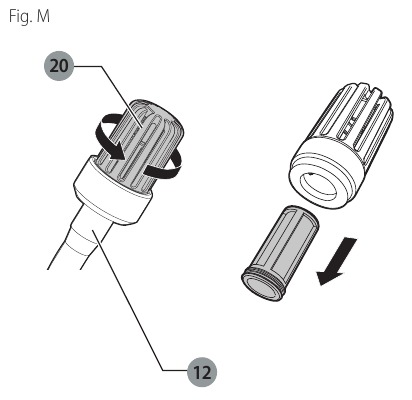 Fig. M

20

12