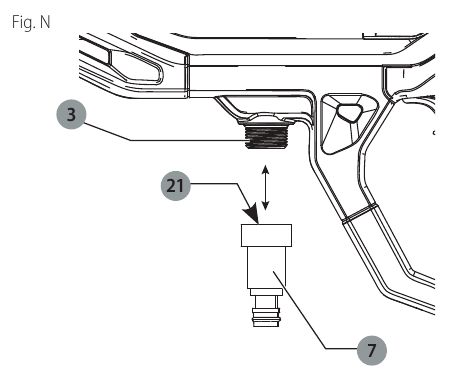 Fig. N

3

21

7