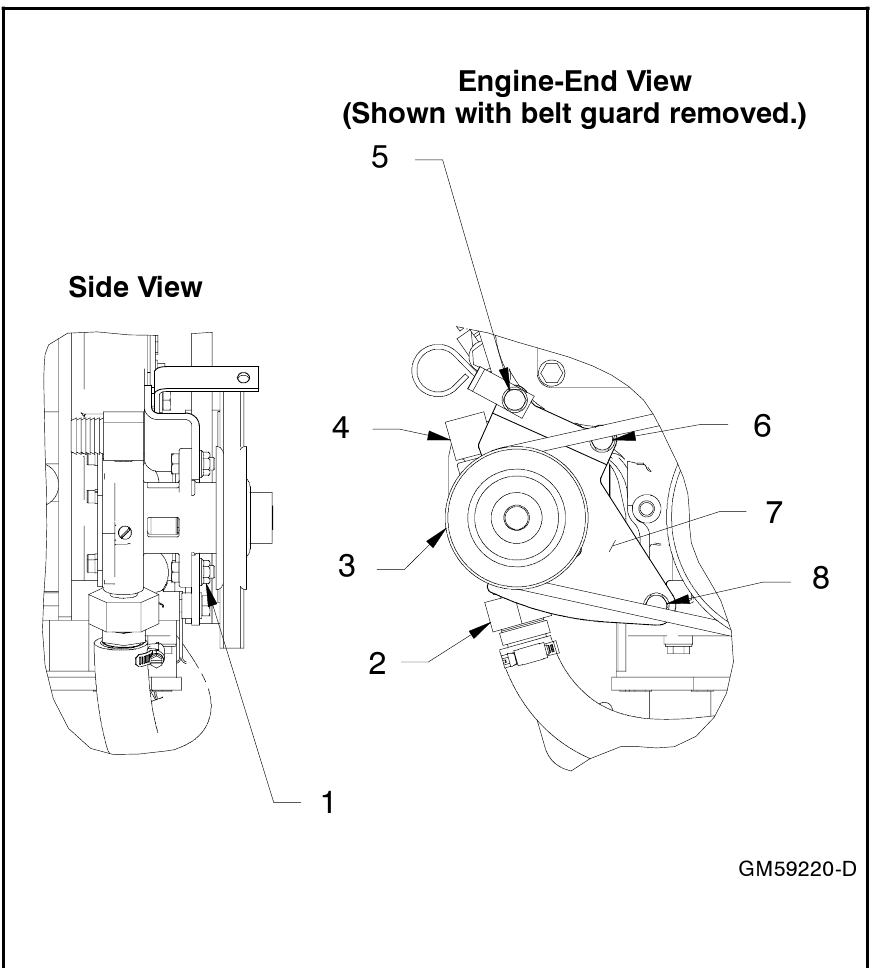 Engine-End View
(Shown with belt guard removed.)

Side View

5

4

6

7

3

8

2

1

GM59220-D