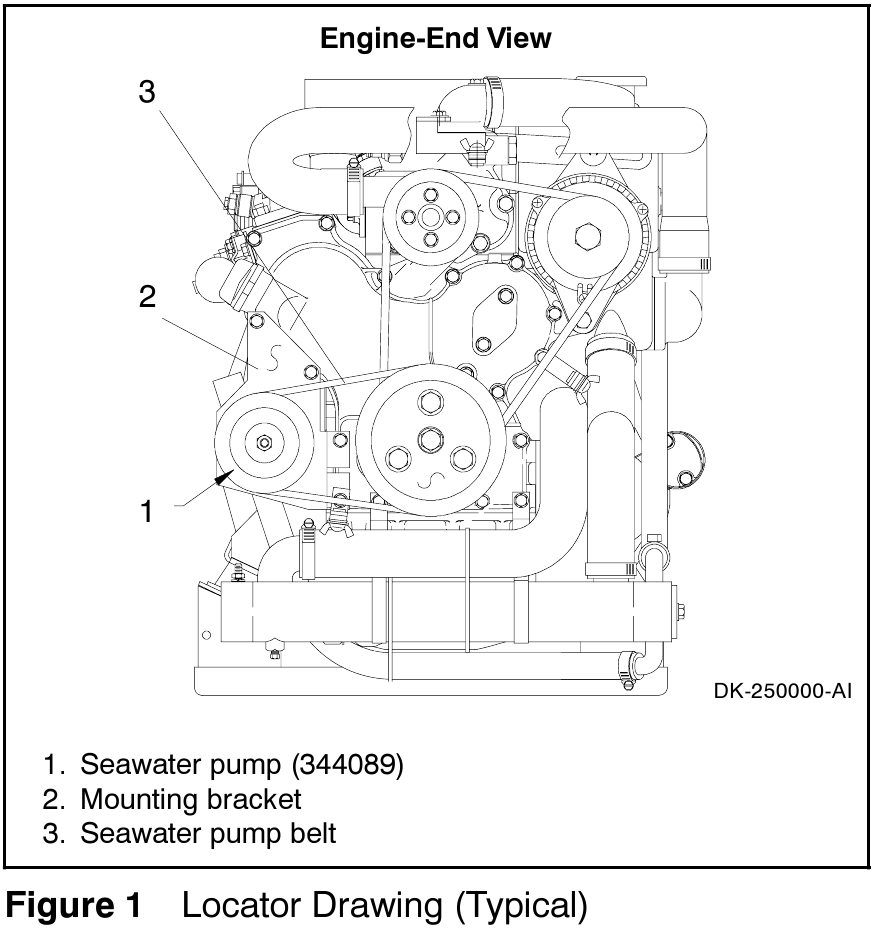 Engine-End View

3

2

1

DK-250000-AI

1. Seawater pump (344089)
2. Mounting bracket
3. Seawater pump belt

Figure 1 Locator Drawing (Typical)