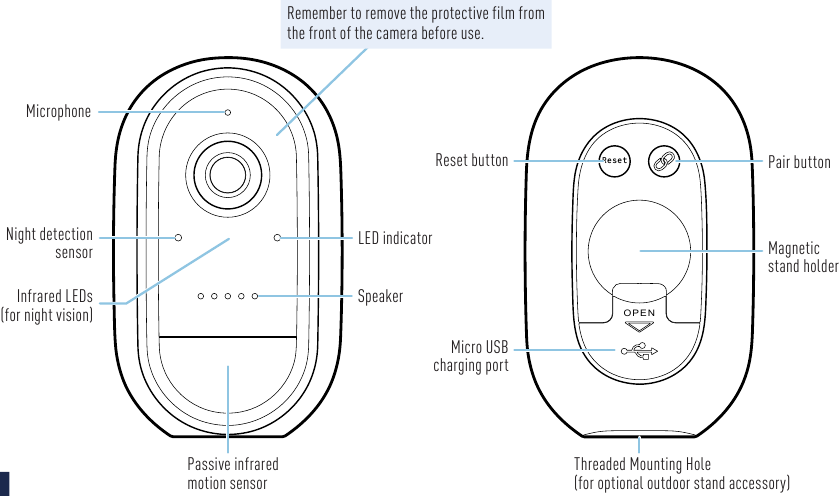 Remember to remove the protective film from the front of the camera before use.

Microphone

Night detection sensor

Infrared LEDs (for night vision)

LED indicator

Speaker

Passive infrared motion sensor

Reset button

Reset

Pair button

Magnetic stand holder

OPEN

Micro USB charging port

Threaded Mounting Hole (for optional outdoor stand accessory)