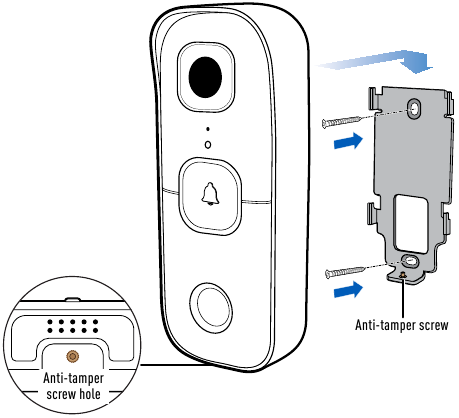 Anti-tamper screw

Anti-tamper screw hole