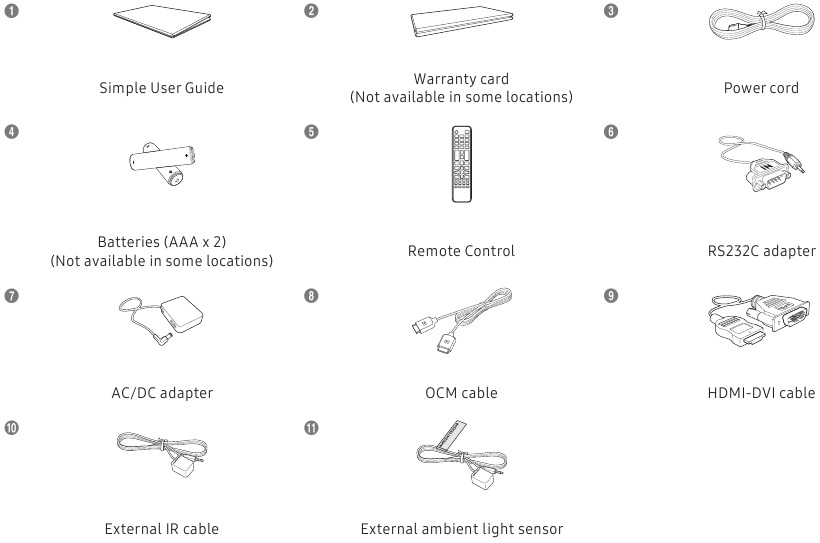 1
Simple User Guide

2
Warranty card
(Not available in some locations)

3
Power cord

4
Batteries (AAA x 2)
(Not available in some locations)

5
Remote Control

6
RS232C adapter

7
AC/DC adapter

8
OCM cable

9
HDMI-DVI cable

10
External IR cable

11
External ambient light sensor