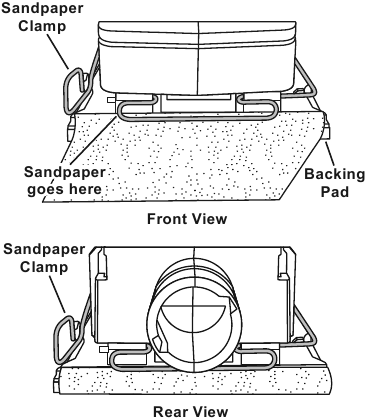 Sandpaper Clamp

Sandpaper goes here

Backing Pad

Front View

Sandpaper Clamp

Rear View