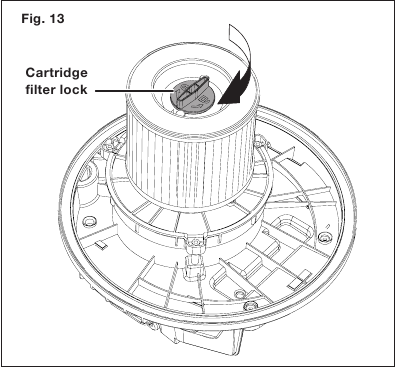 Fig. 13

Cartridge filter lock