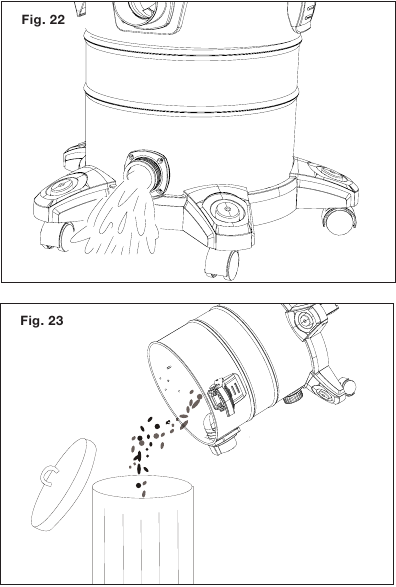 Fig. 22

Fig. 23