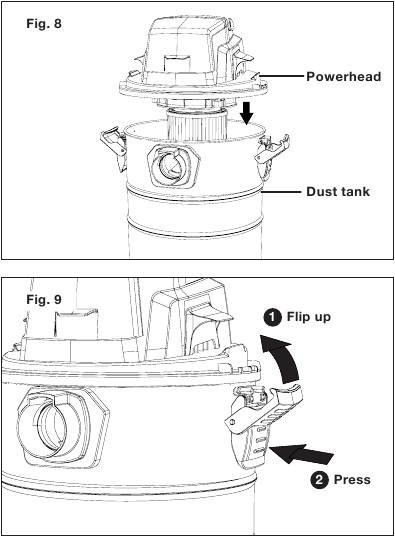 Fig. 8

Powerhead

Dust tank

Fig. 9

1 Flip up

2 Press