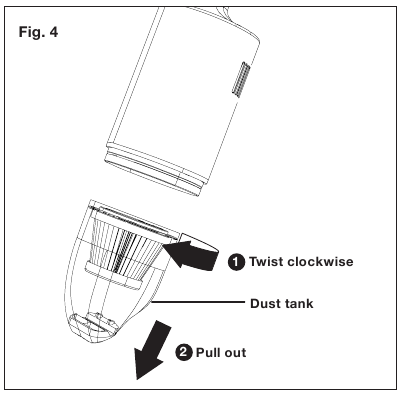 Fig. 4

1 Twist clockwise

Dust tank

2 Pull out