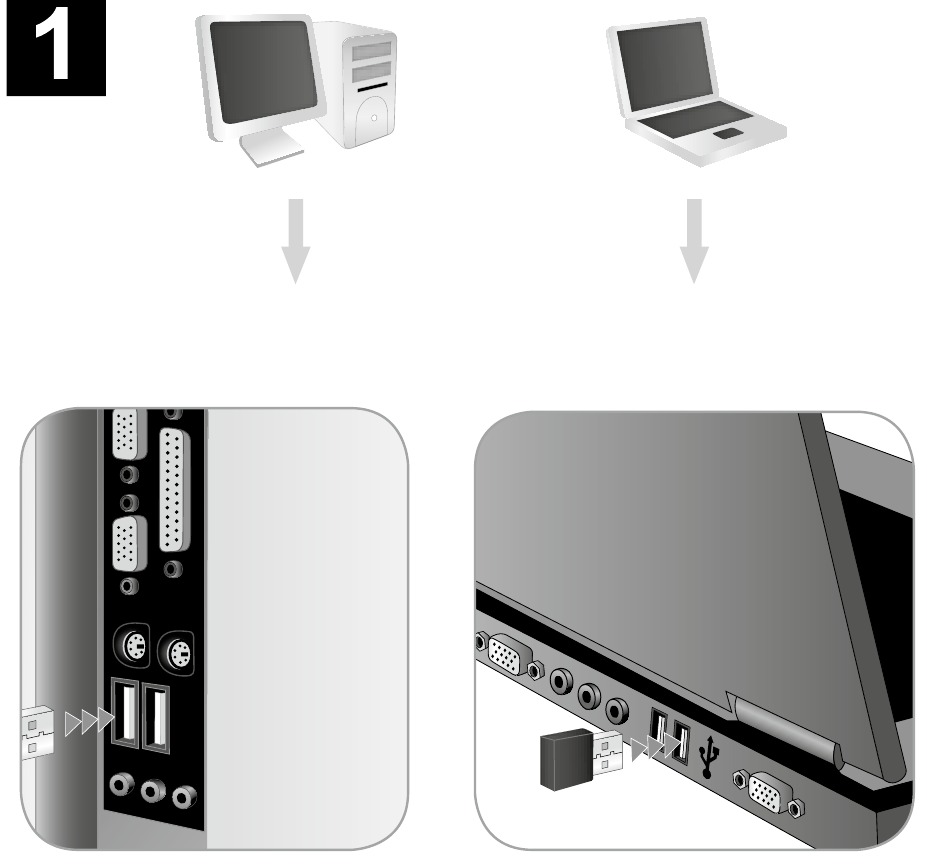 1