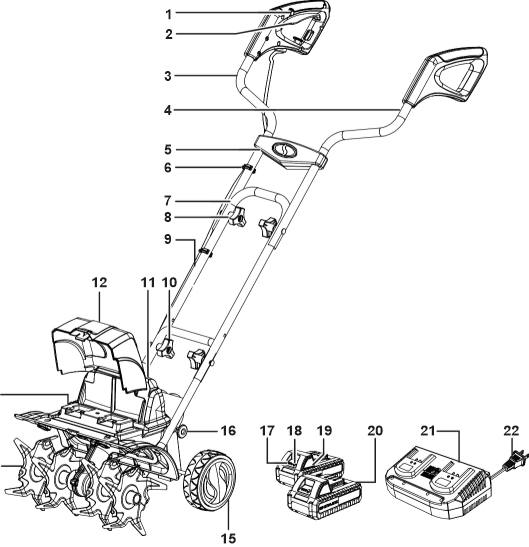 1
2
3
4
5
6
7
8
9
12
11
10
16
17
18
19
20
21
22
15