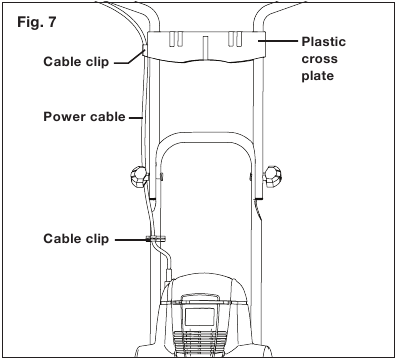 Fig. 7

Cable clip

Plastic cross plate

Power cable

Cable clip