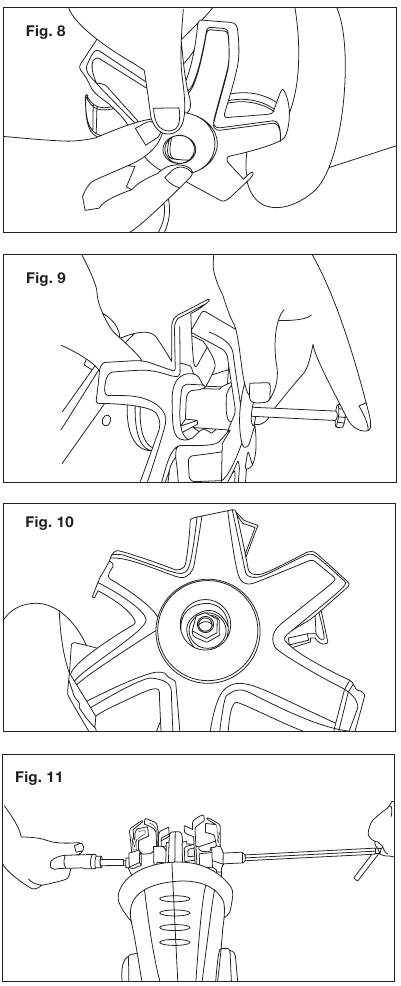 Fig. 8

Fig. 9

Fig. 10

Fig. 11