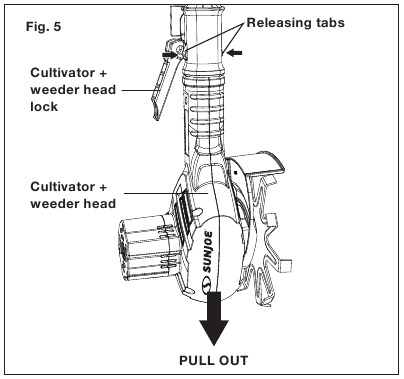 Fig. 5

Releasing tabs

Cultivator + weeder head lock

Cultivator + weeder head

SUNJOE

PULL OUT