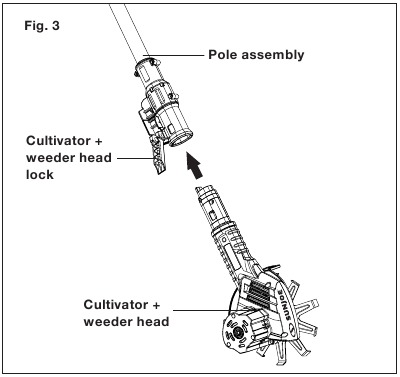 Fig. 3

Pole assembly

Cultivator + weeder head lock

Cultivator + weeder head

SUNJOE