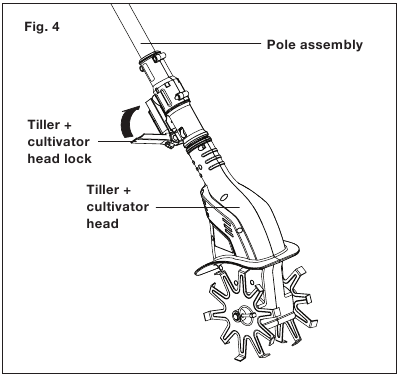 Fig. 4

Pole assembly

Tiller + cultivator head lock

Tiller + cultivator head