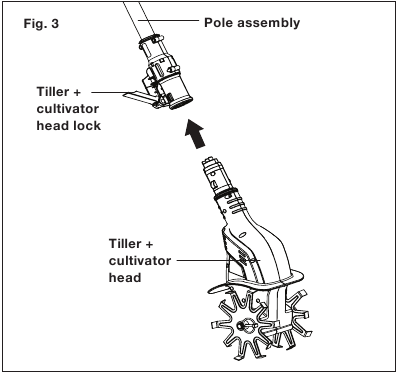 Fig. 3

Pole assembly

Tiller + cultivator head lock

Tiller + cultivator head