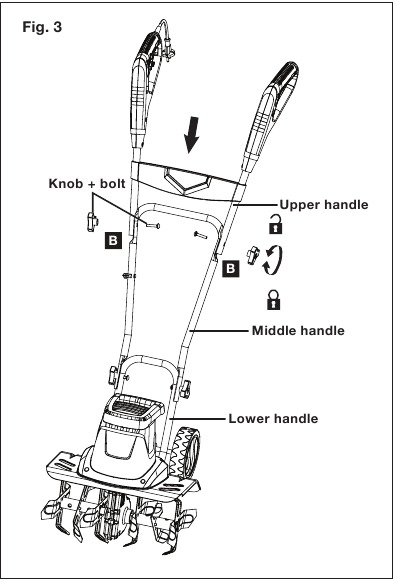 Fig. 3

Knob + bolt

B

Upper handle

B

Middle handle

Lower handle