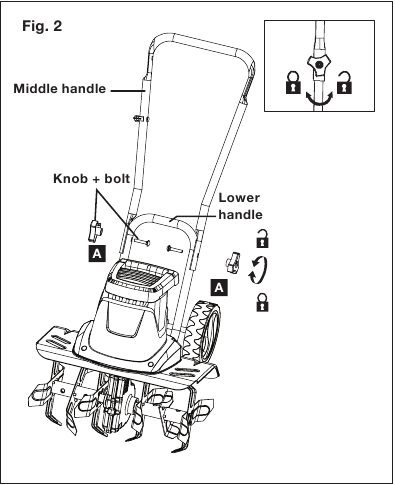 Fig. 2

Middle handle

Knob + bolt

Lower handle

A

A