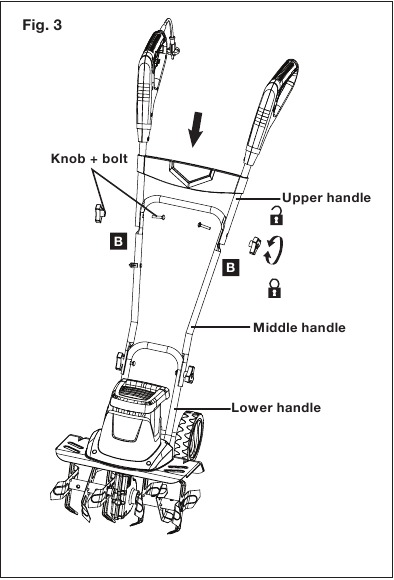 Fig. 3

Knob + bolt

Upper handle

B

B

Middle handle

Lower handle