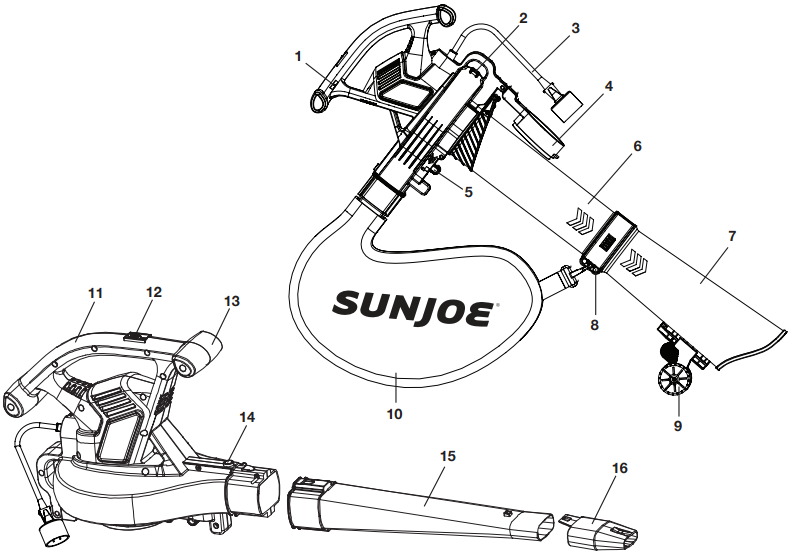 1
2
3
4
5
6
7
8
9
10
SUNJOE®
11
12
13
14
15
16