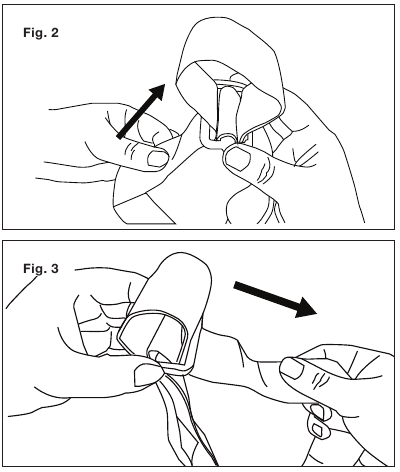 Fig. 2

Fig. 3