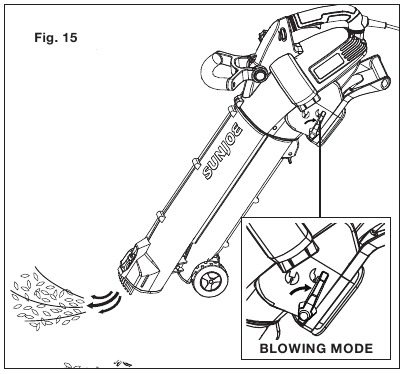 Fig. 15

SUNJOE

BLOWING MODE