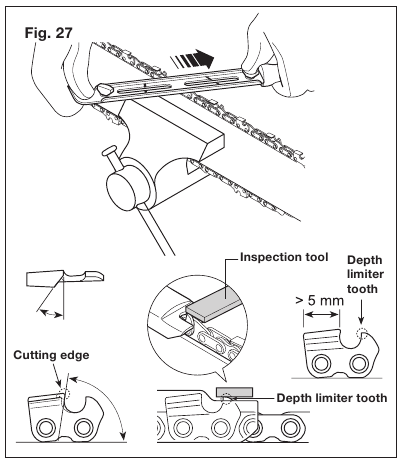 Fig. 27

Inspection tool

Depth limiter tooth

> 5 mm

Cutting edge

Depth limiter tooth