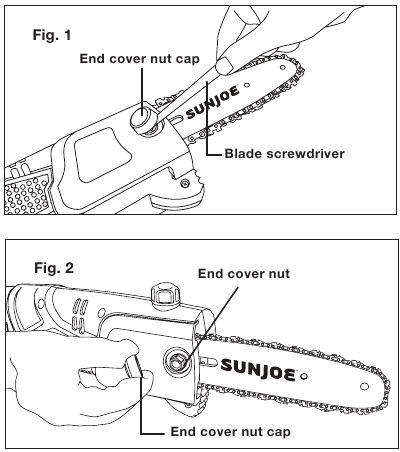 Fig. 1

End cover nut cap

SUNJOE

Blade screwdriver

Fig. 2

End cover nut

SUNJOE

End cover nut cap