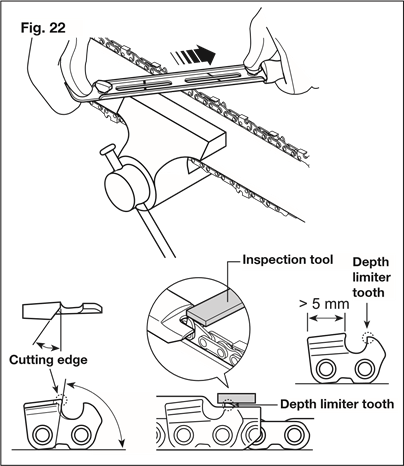 Fig. 22

Inspection tool

Depth limiter tooth

> 5 mm

Cutting edge

Depth limiter tooth