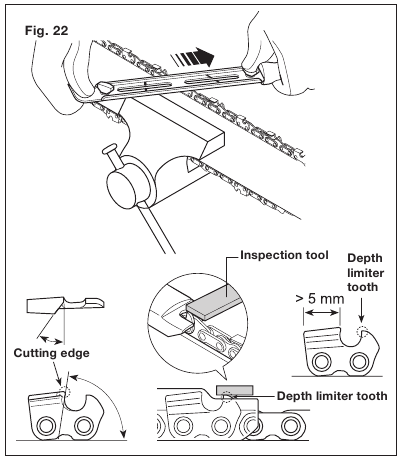 Fig. 22

Inspection tool

Depth limiter tooth

> 5 mm

Cutting edge

Depth limiter tooth