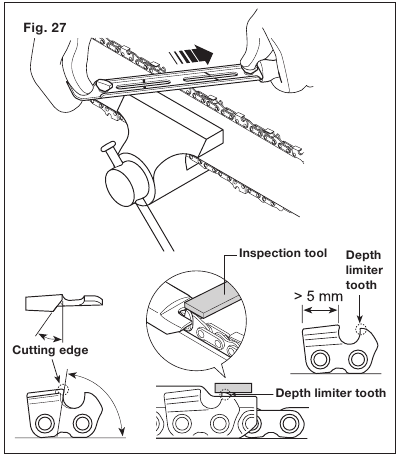 Fig. 27

Inspection tool

Depth limiter tooth

> 5 mm

Cutting edge

Depth limiter tooth