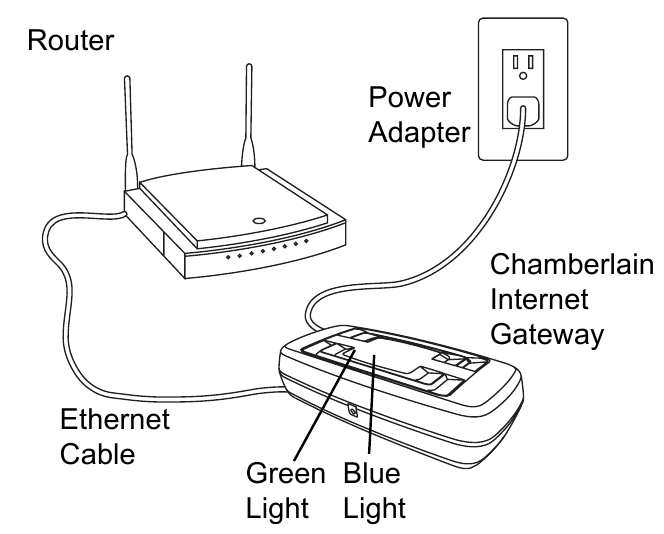 Router

Power Adapter

Chamberlain Internet Gateway

Ethernet Cable

Green Light

Blue Light