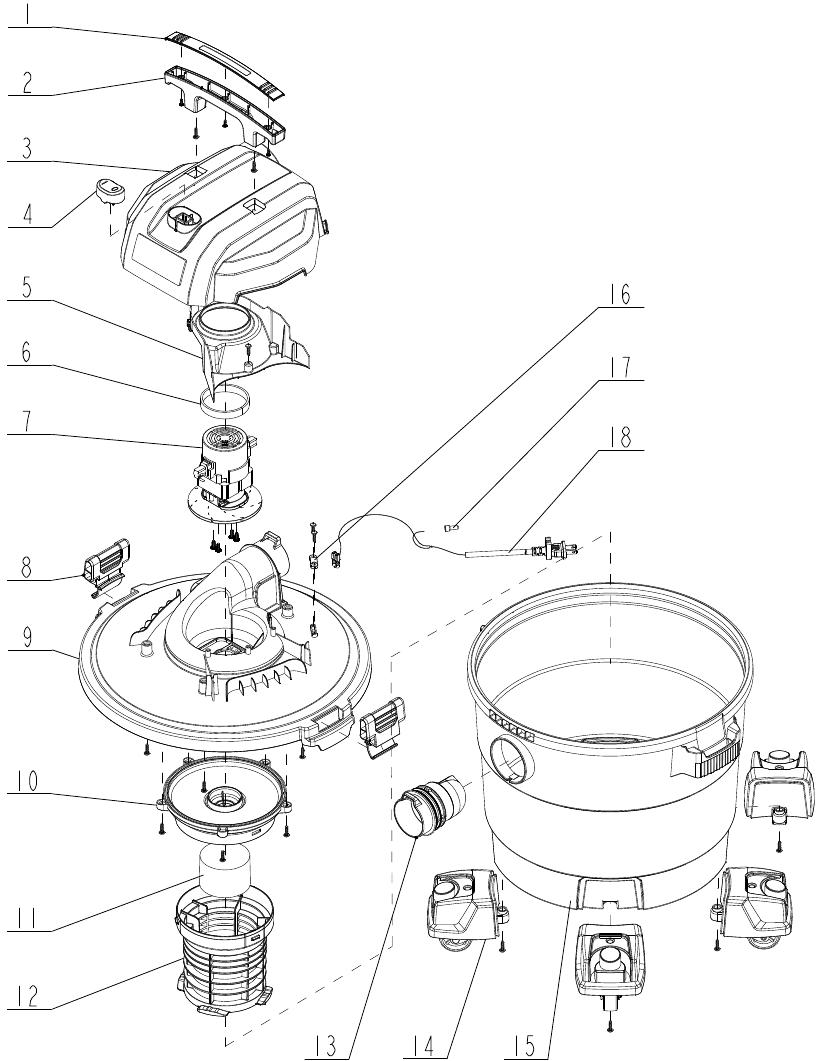 1
2
3
4
5
6
7
8
9
10
11
12
16
17
18
13
14
15