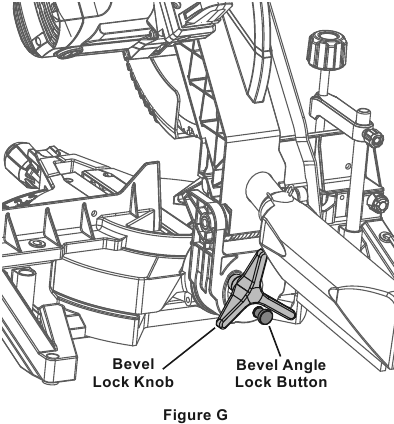 Bevel Lock Knob

Bevel Angle Lock Button

Figure G