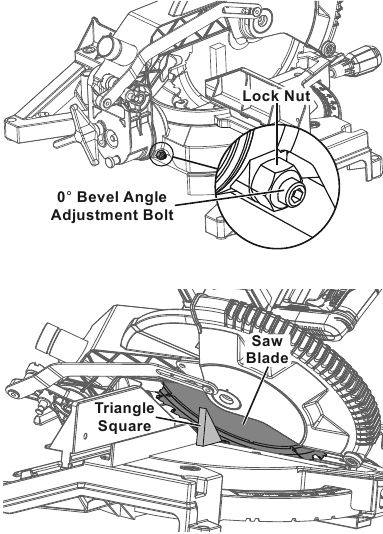 Lock Nut

0° Bevel Angle Adjustment Bolt

Saw Blade

Triangle Square